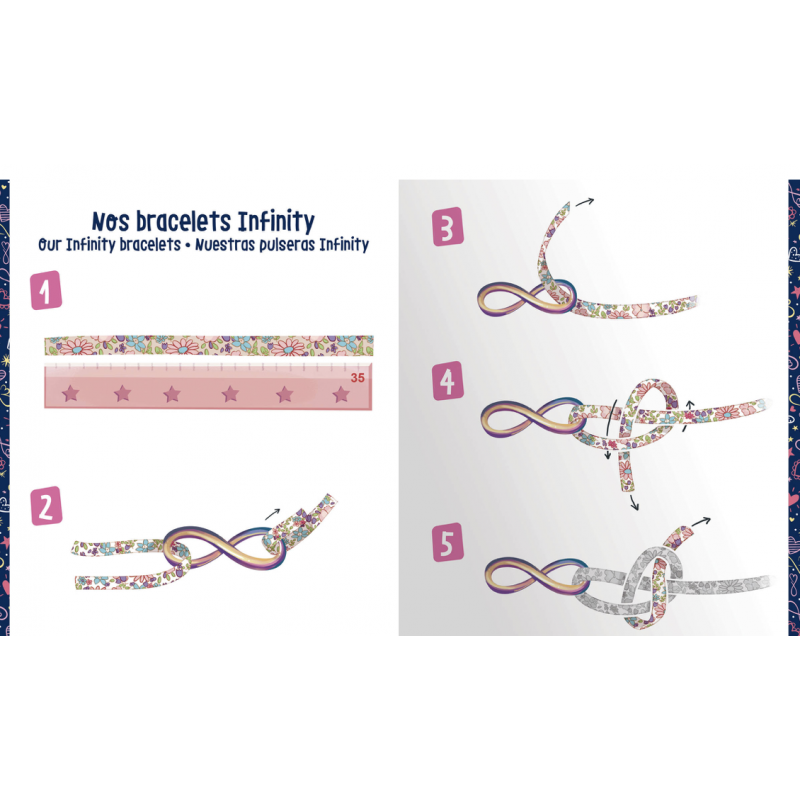 Nos bracelets Infinity
Our Infinity bracelets • Nuestras pulseras Infinity

1

35

2

3

4

5